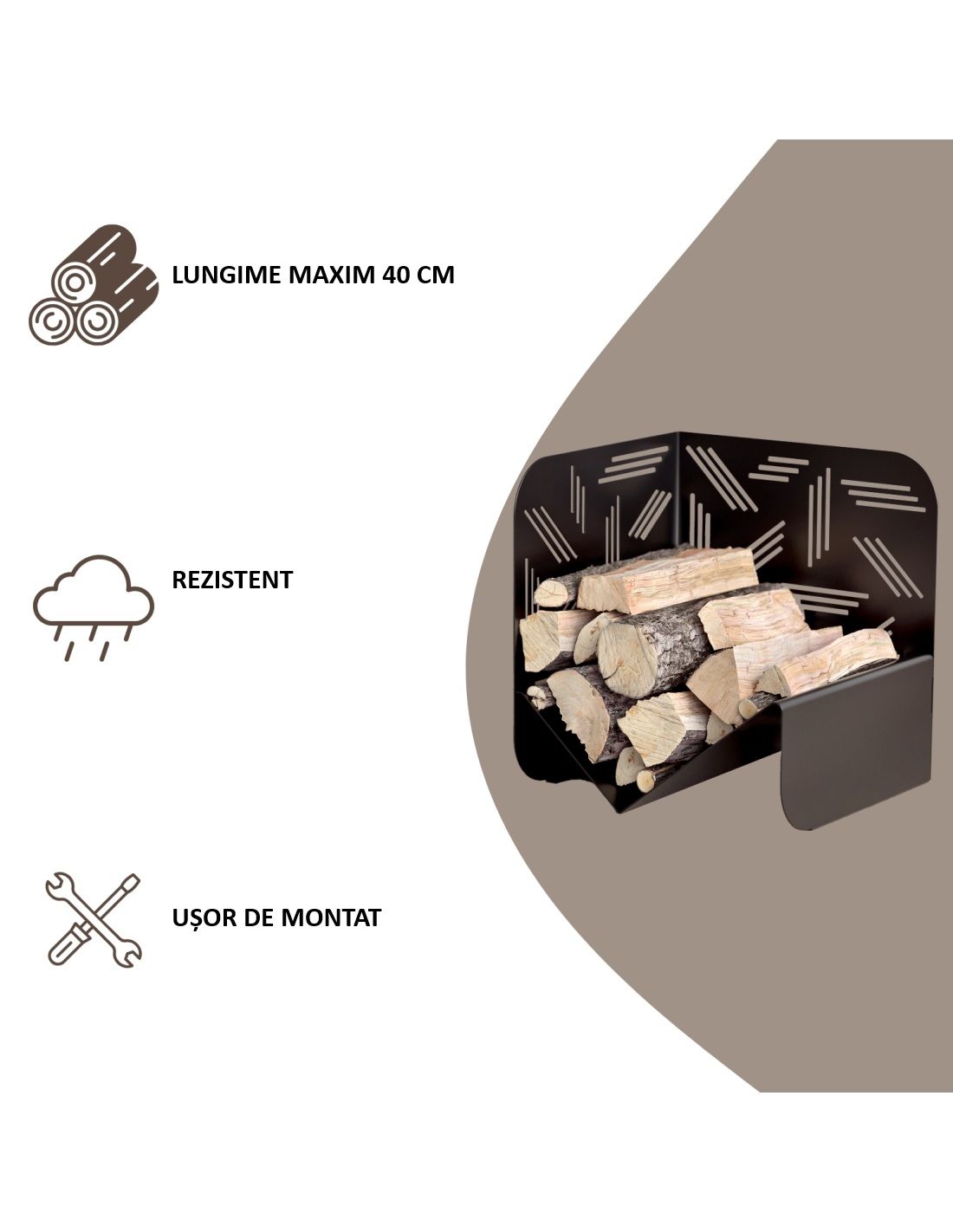 LUNGIME MAXIM 40 CM

REZISTENT

UȘOR DE MONTAT